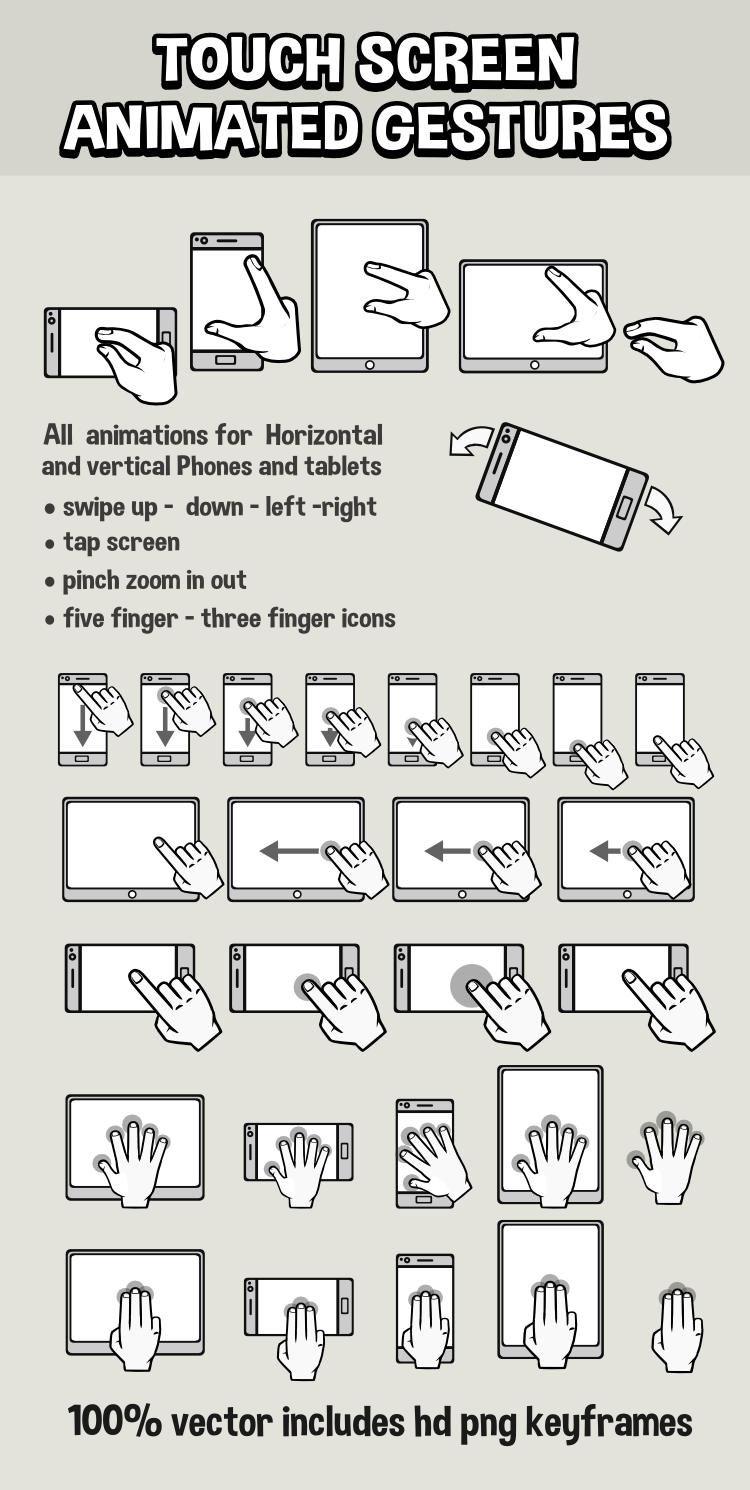 TOUCH SCREEN
ANIMATED GESTURES

All animations for Horizontal and vertical Phones and tablets

• swipe up - down - left -right
• tap screen
• pinch zoom in out
• five finger - three finger icons

100% vector includes hd png keyframes